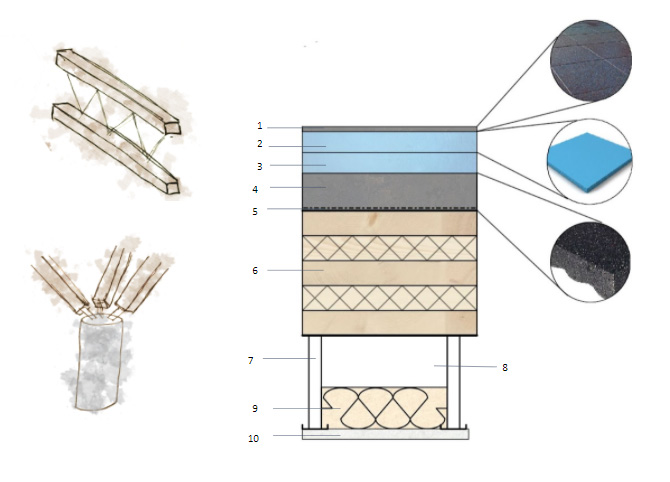 1
2
3
4
5
6
7
8
9
10